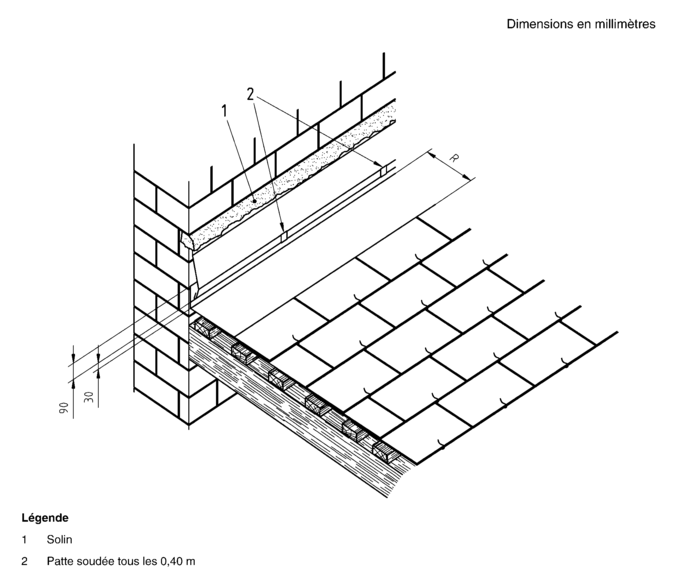 Dimensions en millimètres

1

2

R

90

30

**Légende**

1 Solin

2 Patte soudée tous les 0,40 m